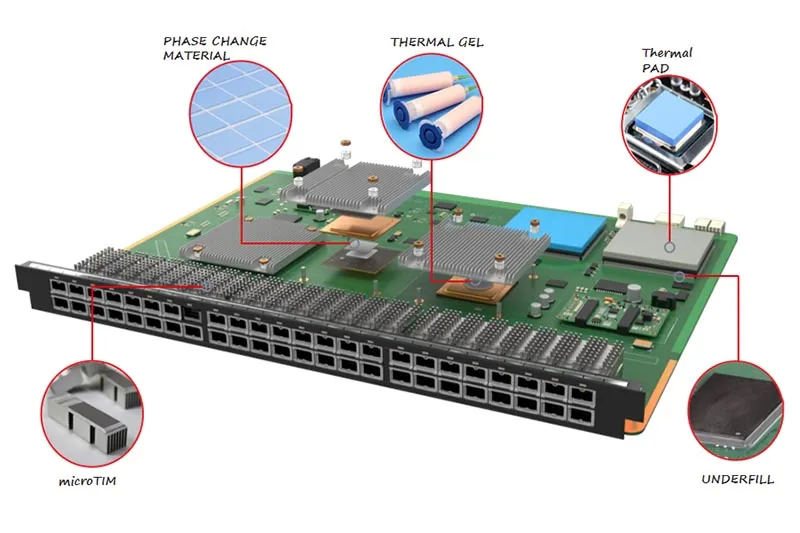 PHASE CHANGE MATERIAL

THERMAL GEL

Thermal PAD

microTIM

UNDERFILL